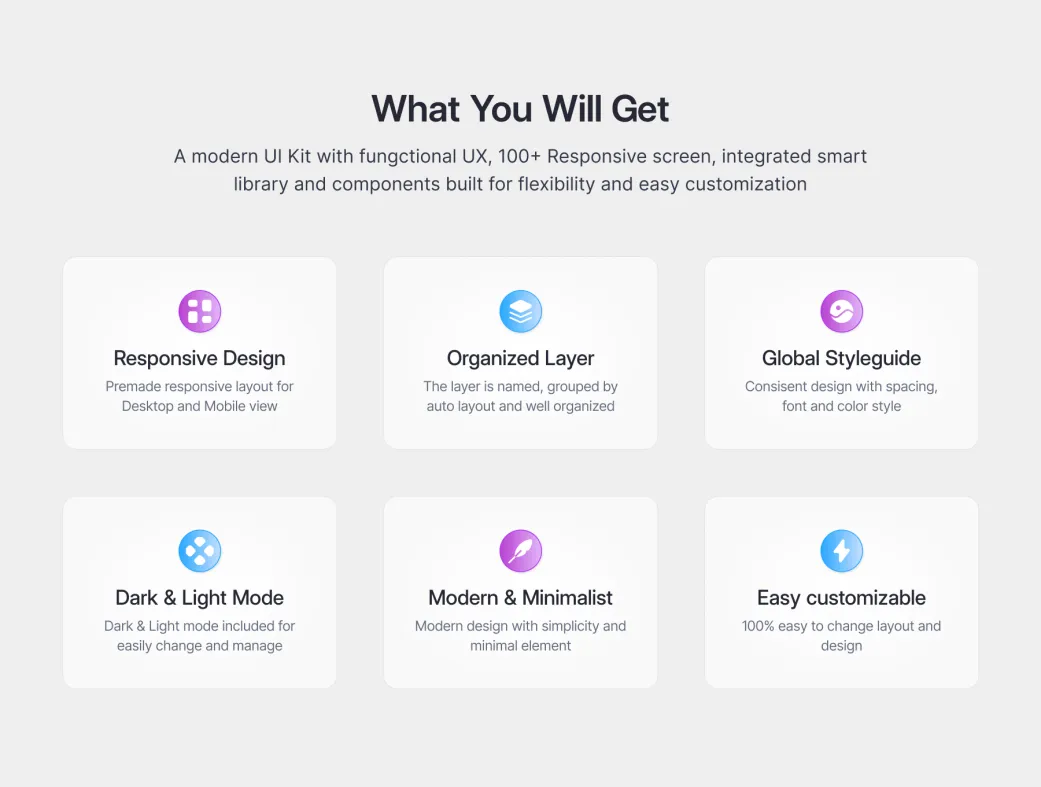 What You Will Get

A modern UI Kit with fungctional UX, 100+ Responsive screen, integrated smart library and components built for flexibility and easy customization

Responsive Design

Premade responsive layout for Desktop and Mobile view

Organized Layer

The layer is named, grouped by auto layout and well organized

Global Styleguide

Consisent design with spacing, font and color style

Dark & Light Mode

Dark & Light mode included for easily change and manage

Modern & Minimalist

Modern design with simplicity and minimal element

Easy customizable

100% easy to change layout and design