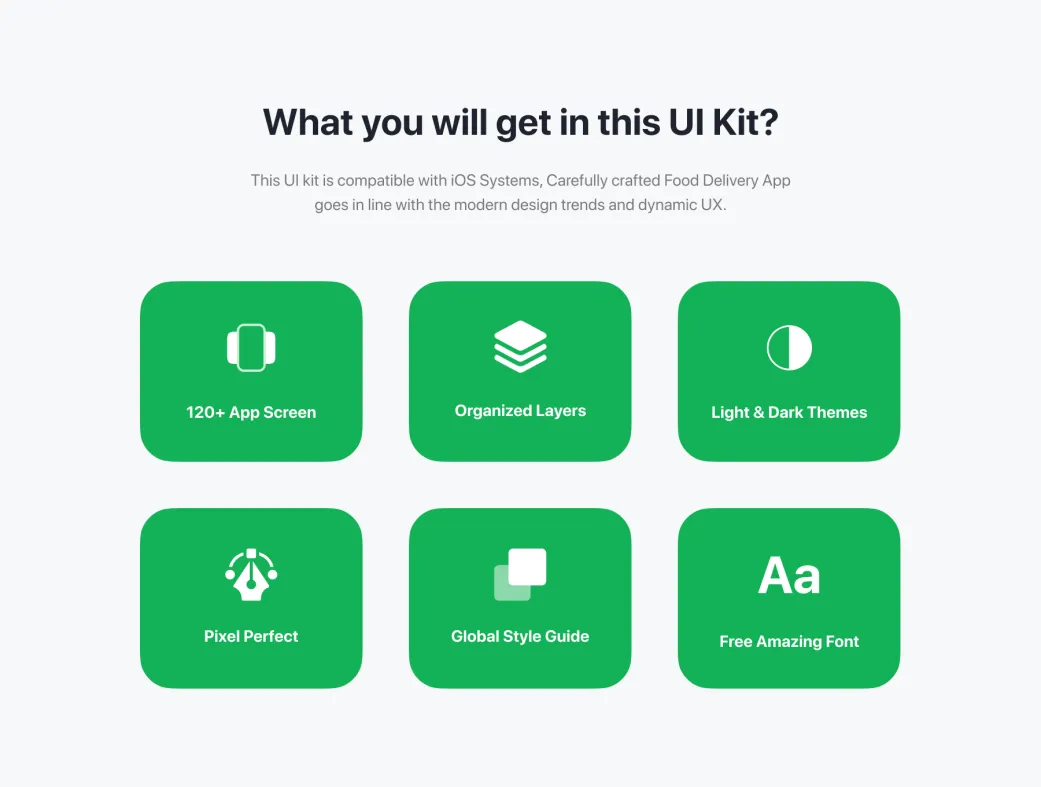 What you will get in this UI Kit?

This UI kit is compatible with iOS Systems, Carefully crafted Food Delivery App goes in line with the modern design trends and dynamic UX.

120+ App Screen

Organized Layers

Light & Dark Themes

Pixel Perfect

Global Style Guide

Aa

Free Amazing Font